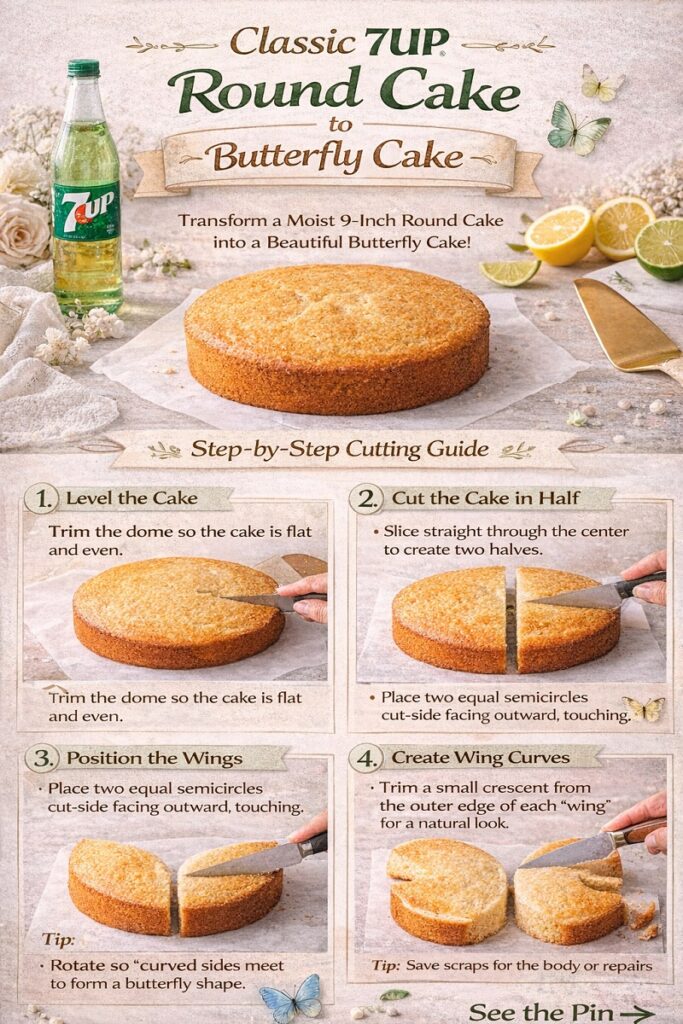 Classic 7UP Round Cake to Butterfly Cake

7UP

Transform a Moist 9-Inch Round Cake into a Beautiful Butterfly Cake!

Step-by-Step Cutting Guide

1. Level the Cake

Trim the dome so the cake is flat and even.

Trim the dome so the cake is flat and even.

2. Cut the Cake in Half

• Slice straight through the center to create two halves.

• Place two equal semicircles cut-side facing outward, touching.

3. Position the Wings

• Place two equal semicircles cut-side facing outward, touching.

Tip:

• Rotate so "curved sides meet to form a butterfly shape.

4. Create Wing Curves

• Trim a small crescent from the outer edge of each "wing" for a natural look.

Tip: Save scraps for the body or repairs

See the Pin →